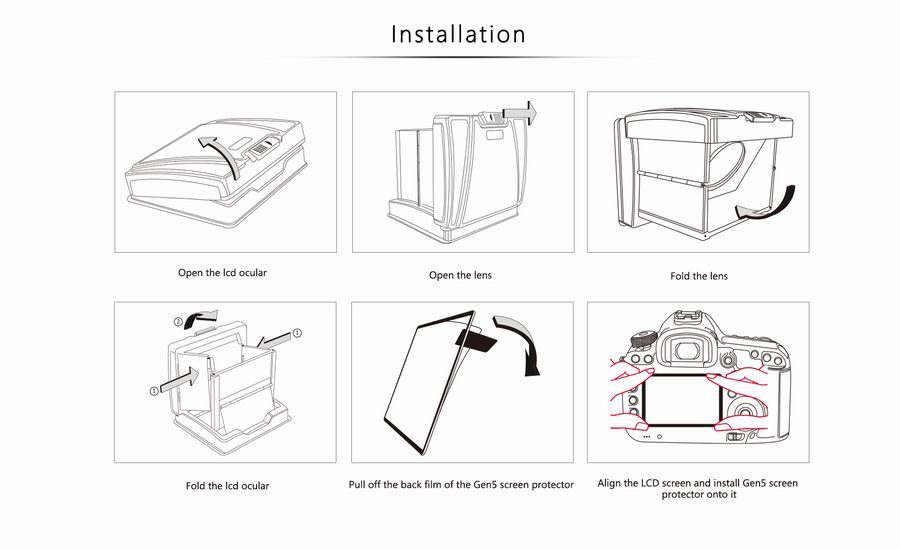 Installation

Open the lcd ocular

Open the lens

Fold the lens

②

①

①

Fold the lcd ocular

Pull off the back film of the Gen5 screen protector

Align the LCD screen and install Gen5 screen protector onto it